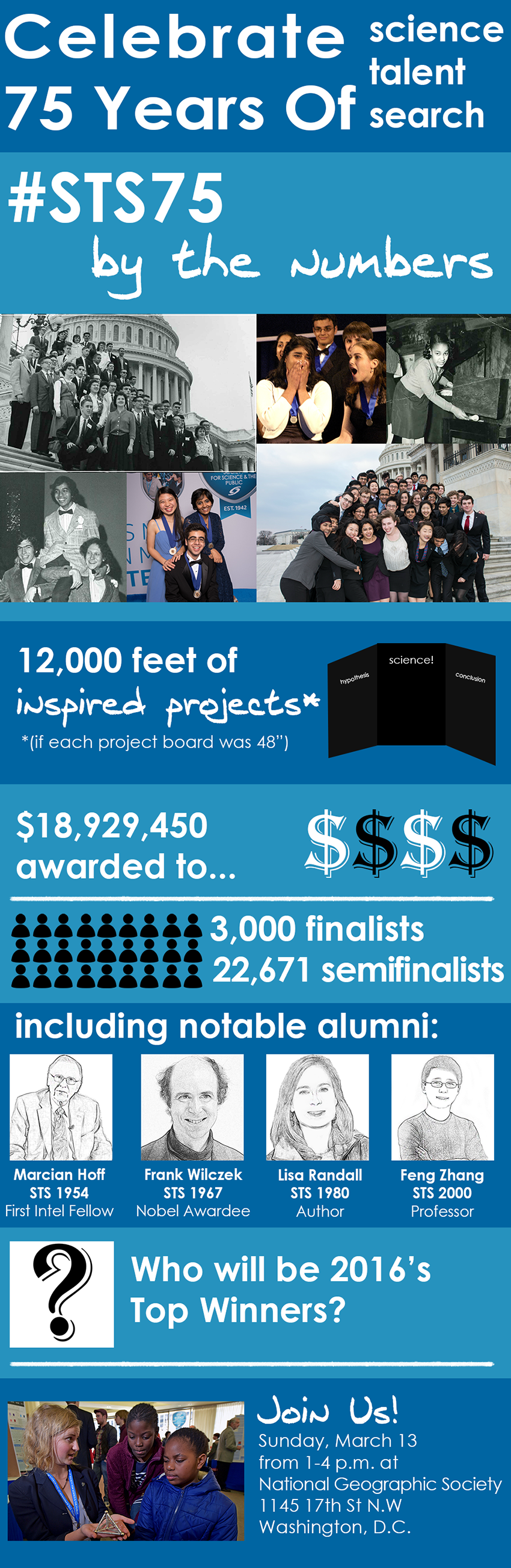 Celebrate 75 Years Of science talent search

#STS75 by the numbers

FOR SCIENCE & THE PUBLIC
EST. 1942

12,000 feet of inspired projects*
*(if each project board was 48")

hypothesis
science!
conclusion

$18,929,450 awarded to...

$$$$

3,000 finalists
22,671 semifinalists

including notable alumni:

Marcian Hoff
STS 1954
First Intel Fellow

Frank Wilczek
STS 1967
Nobel Awardee

Lisa Randall
STS 1980
Author

Feng Zhang
STS 2000
Professor

?

Who will be 2016's Top Winners?

Join Us!
Sunday, March 13
from 1-4 p.m. at
National Geographic Society
1145 17th St N.W
Washington, D.C.