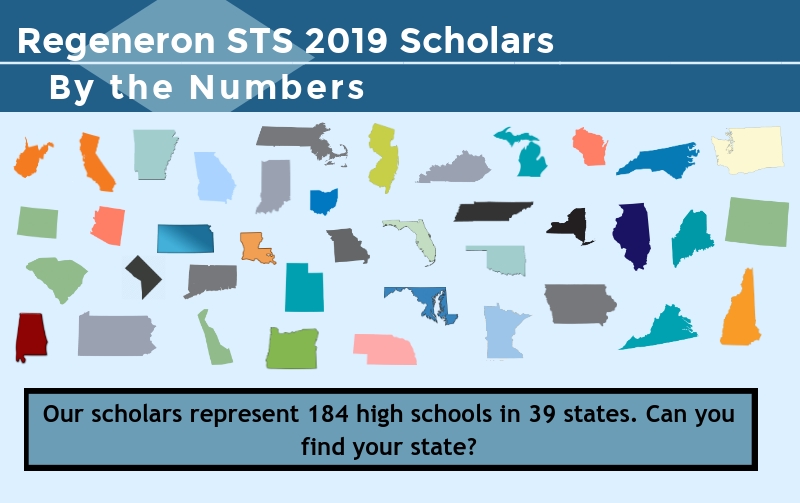 Regeneron STS 2019 Scholars
By the Numbers

Our scholars represent 184 high schools in 39 states. Can you find your state?