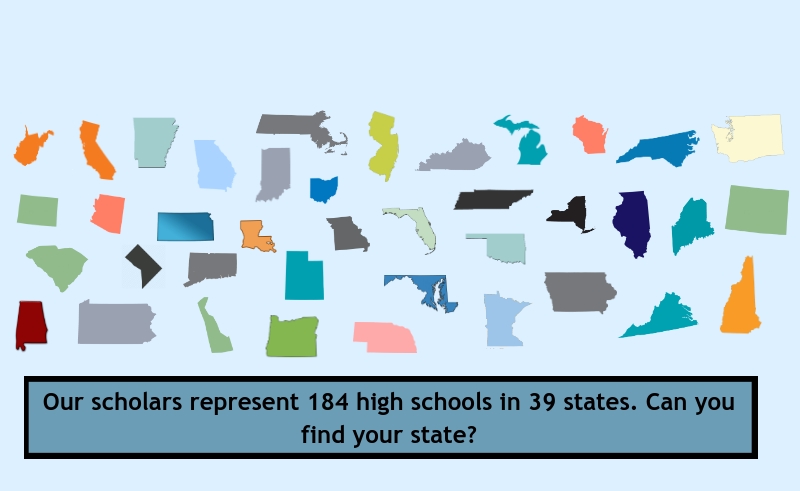 Our scholars represent 184 high schools in 39 states. Can you find your state?