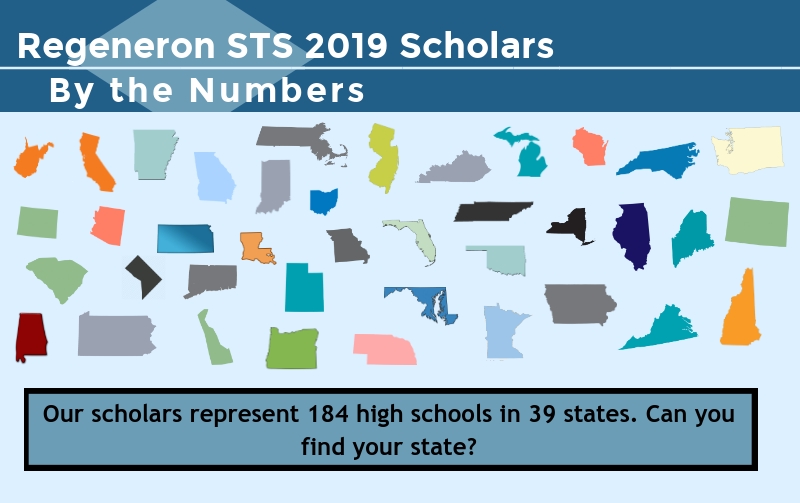 Regeneron STS 2019 Scholars
By the Numbers

Our scholars represent 184 high schools in 39 states. Can you find your state?